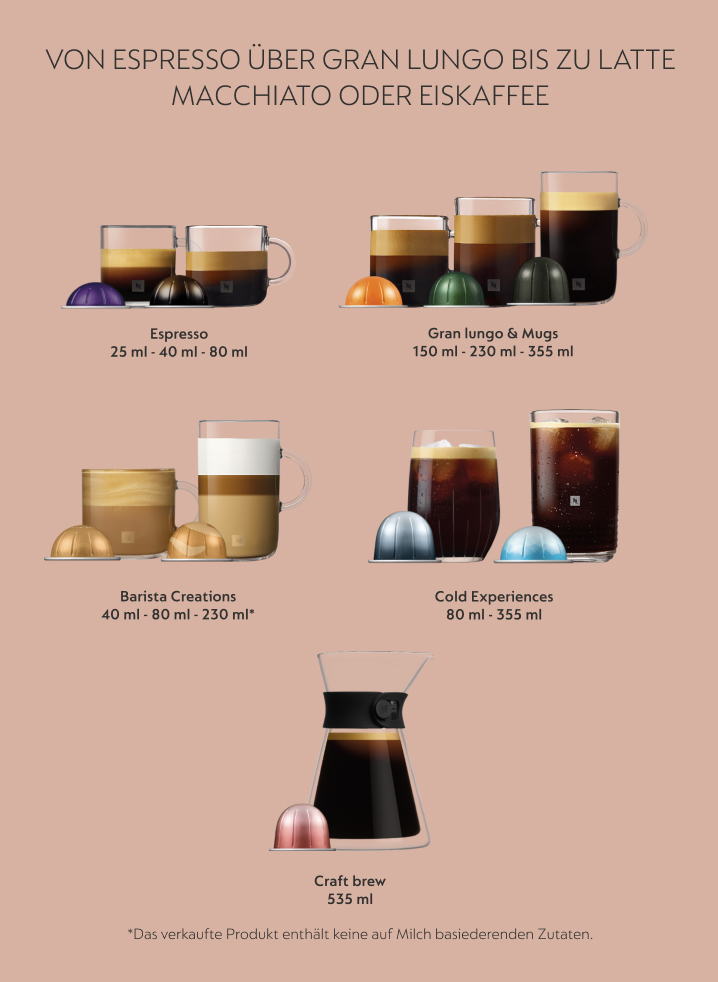 VON ESPRESSO ÜBER GRAN LUNGO BIS ZU LATTE MACCHIATO ODER EISKAFFEE

Espresso
25 ml - 40 ml - 80 ml

Gran lungo & Mugs
150 ml - 230 ml - 355 ml

Barista Creations
40 ml - 80 ml - 230 ml*

Cold Experiences
80 ml - 355 ml

Craft brew
535 ml

*Das verkaufte Produkt enthält keine auf Milch basiederenden Zutaten.