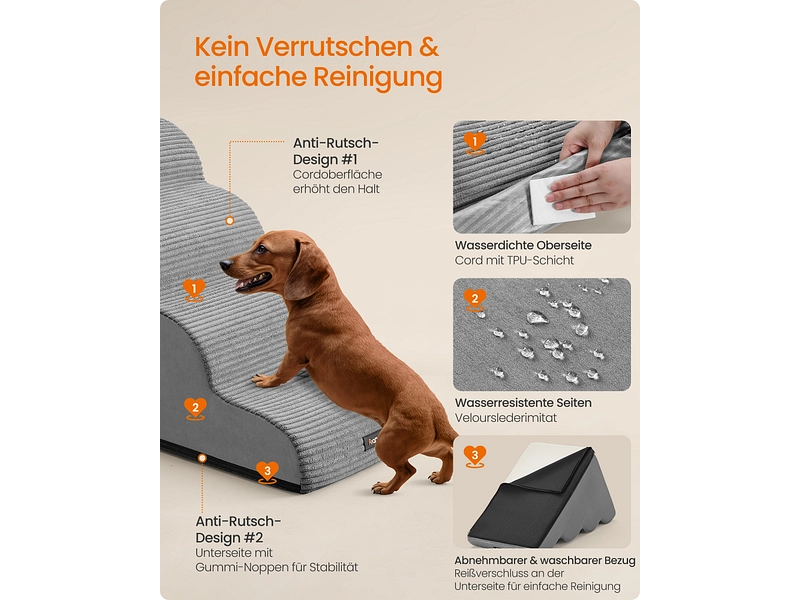 Kein Verrutschen & einfache Reinigung

Anti-Rutsch-Design #1
Cordoberfläche erhöht den Halt

1

2

3

Anti-Rutsch-Design #2
Unterseite mit Gummi-Noppen für Stabilität

1

Wasserdichte Oberseite
Cord mit TPU-Schicht

2

Wasserresistente Seiten
Velourslederimitat

3

Abnehmbarer & waschbarer Bezug
Reißverschluss an der Unterseite für einfache Reinigung