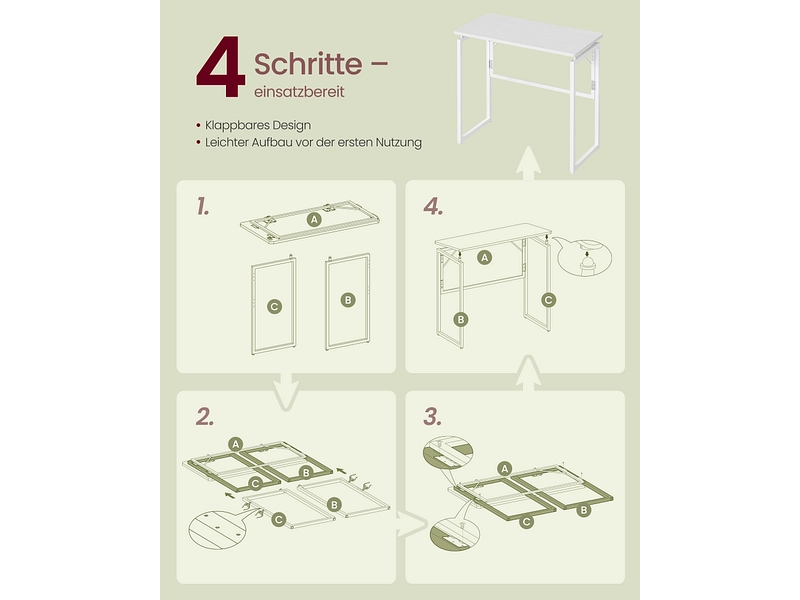 4 Schritte – einsatzbereit

• Klappbares Design
• Leichter Aufbau vor der ersten Nutzung

1.
A
C
B

4.
A
B
C

2.
A
C
B
C
B

3.
A
C
B