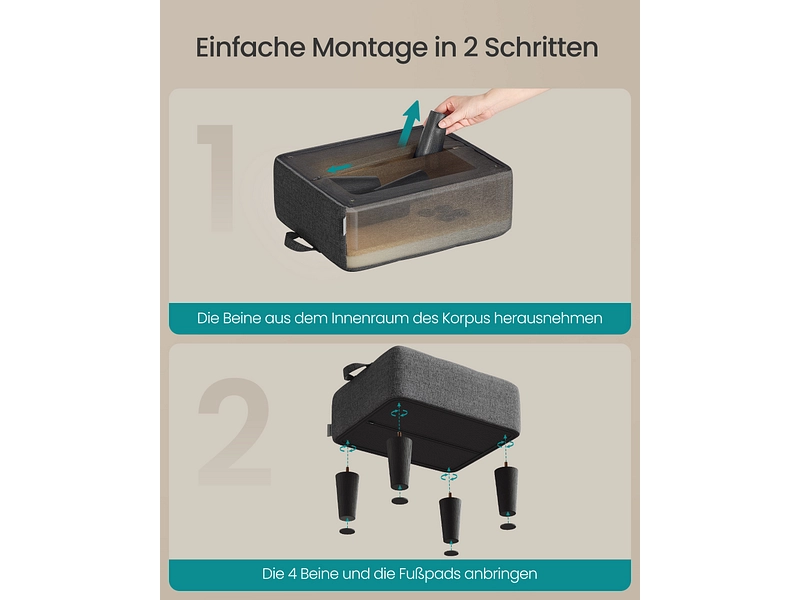 Einfache Montage in 2 Schritten

1

Die Beine aus dem Innenraum des Korpus herausnehmen

2

Die 4 Beine und die Fußpads anbringen