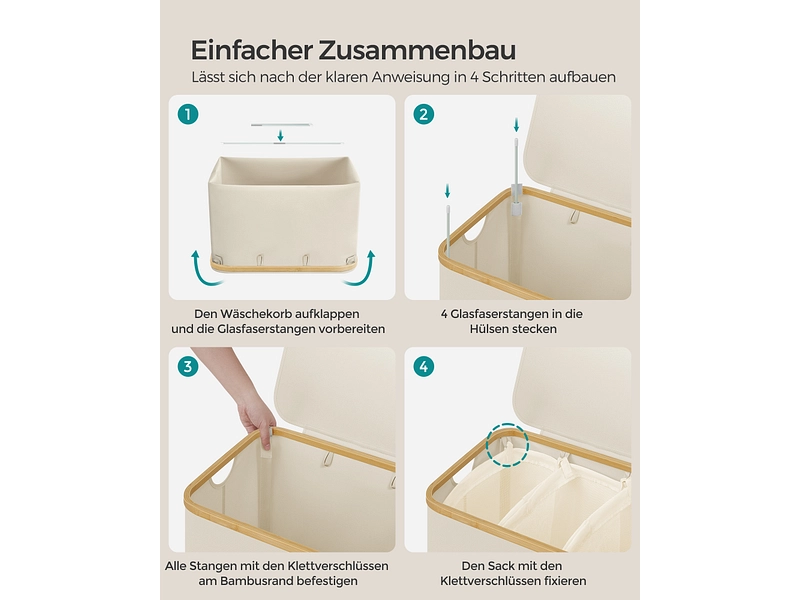 Einfacher Zusammenbau

Lässt sich nach der klaren Anweisung in 4 Schritten aufbauen

1

Den Wäschekorb aufklappen und die Glasfaserstangen vorbereiten

2

4 Glasfaserstangen in die Hülsen stecken

3

Alle Stangen mit den Klettverschlüssen am Bambusrand befestigen

4

Den Sack mit den Klettverschlüssen fixieren