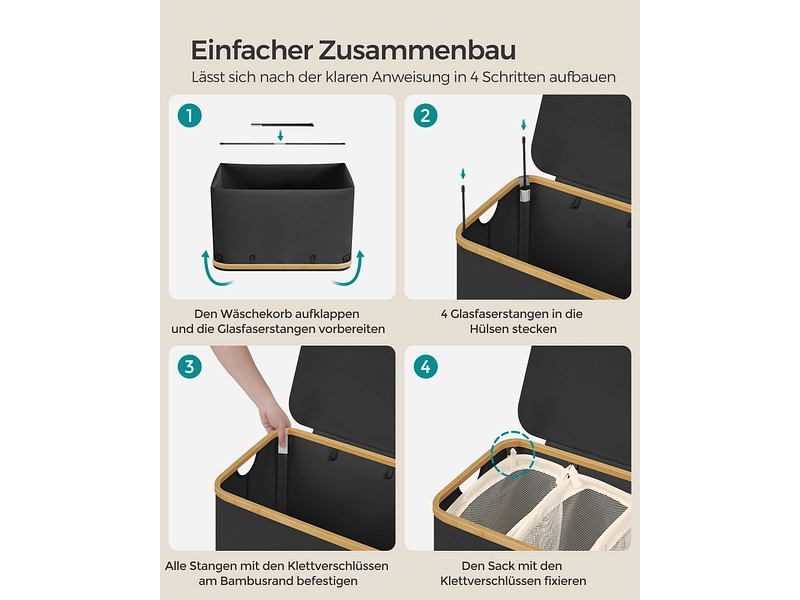 Einfacher Zusammenbau

Lässt sich nach der klaren Anweisung in 4 Schritten aufbauen

1

Den Wäschekorb aufklappen und die Glasfaserstangen vorbereiten

2

4 Glasfaserstangen in die Hülsen stecken

3

Alle Stangen mit den Klettverschlüssen am Bambusrand befestigen

4

Den Sack mit den Klettverschlüssen fixieren