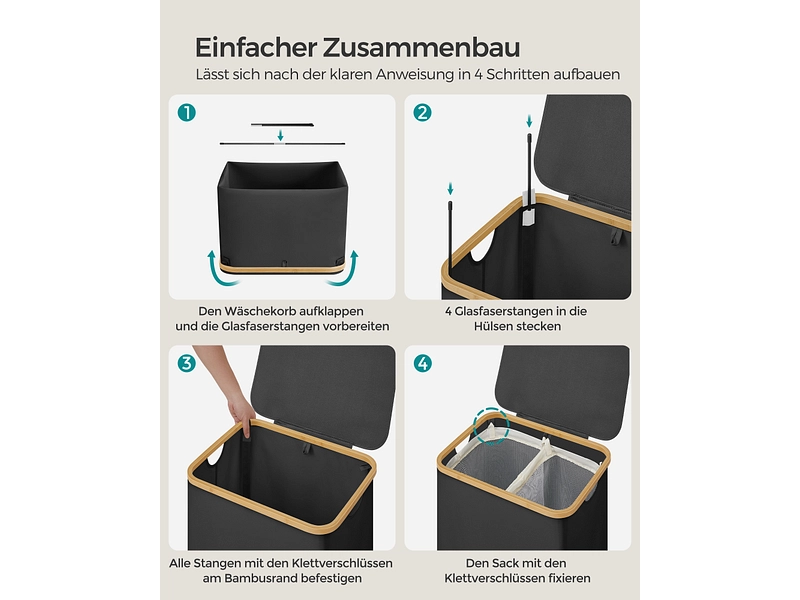 Einfacher Zusammenbau
Lässt sich nach der klaren Anweisung in 4 Schritten aufbauen

1
Den Wäschekorb aufklappen und die Glasfaserstangen vorbereiten

2
4 Glasfaserstangen in die Hülsen stecken

3
Alle Stangen mit den Klettverschlüssen am Bambusrand befestigen

4
Den Sack mit den Klettverschlüssen fixieren