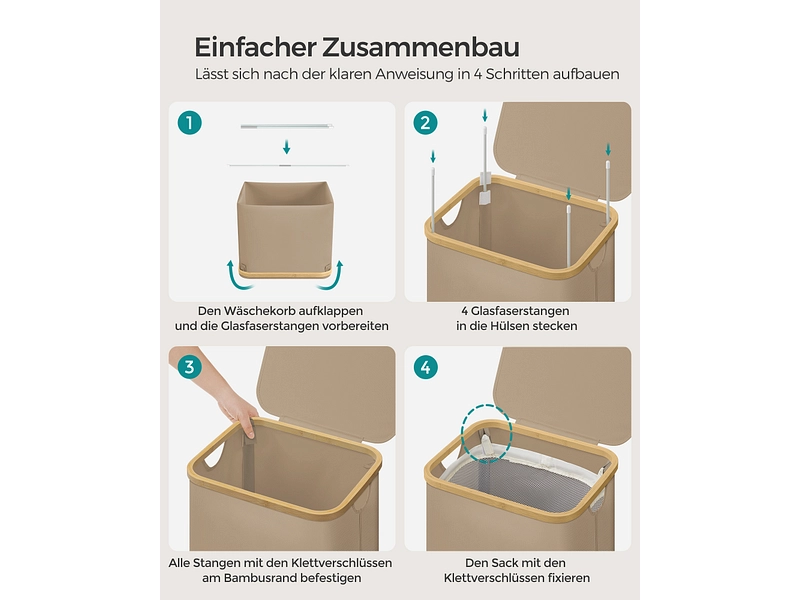 Einfacher Zusammenbau
Lässt sich nach der klaren Anweisung in 4 Schritten aufbauen

1
Den Wäschekorb aufklappen und die Glasfaserstangen vorbereiten

2
4 Glasfaserstangen in die Hülsen stecken

3
Alle Stangen mit den Klettverschlüssen am Bambusrand befestigen

4
Den Sack mit den Klettverschlüssen fixieren