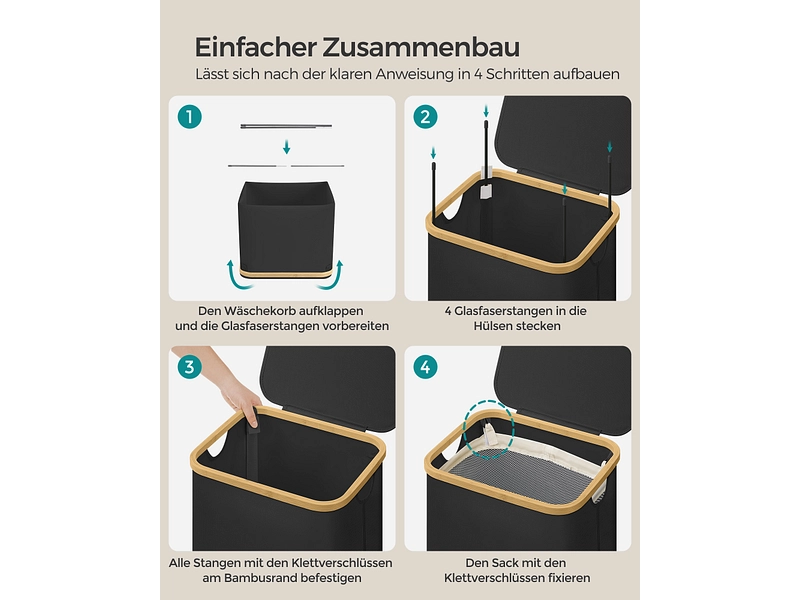 Einfacher Zusammenbau
Lässt sich nach der klaren Anweisung in 4 Schritten aufbauen

1

Den Wäschekorb aufklappen und die Glasfaserstangen vorbereiten

2

4 Glasfaserstangen in die Hülsen stecken

3

Alle Stangen mit den Klettverschlüssen am Bambusrand befestigen

4

Den Sack mit den Klettverschlüssen fixieren