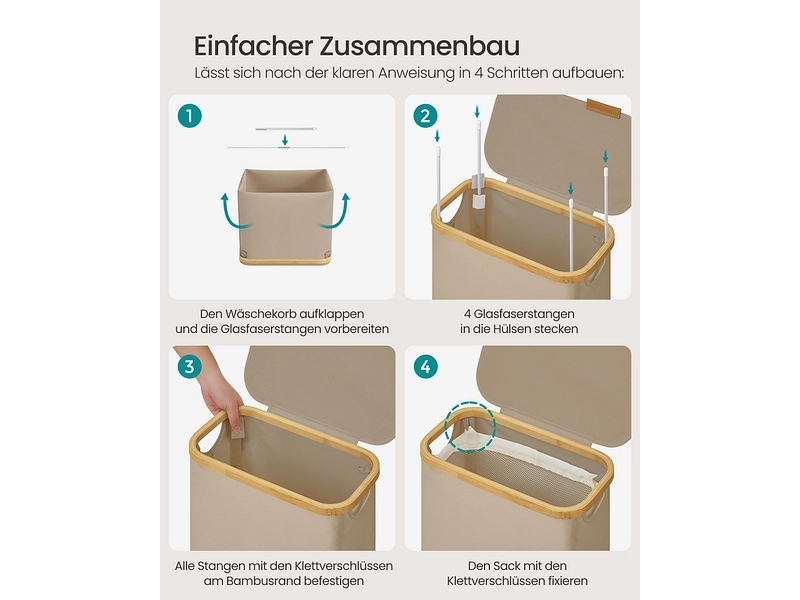 Einfacher Zusammenbau
Lässt sich nach der klaren Anweisung in 4 Schritten aufbauen:

1

Den Wäschekorb aufklappen und die Glasfaserstangen vorbereiten

2

4 Glasfaserstangen in die Hülsen stecken

3

Alle Stangen mit den Klettverschlüssen am Bambusrand befestigen

4

Den Sack mit den Klettverschlüssen fixieren