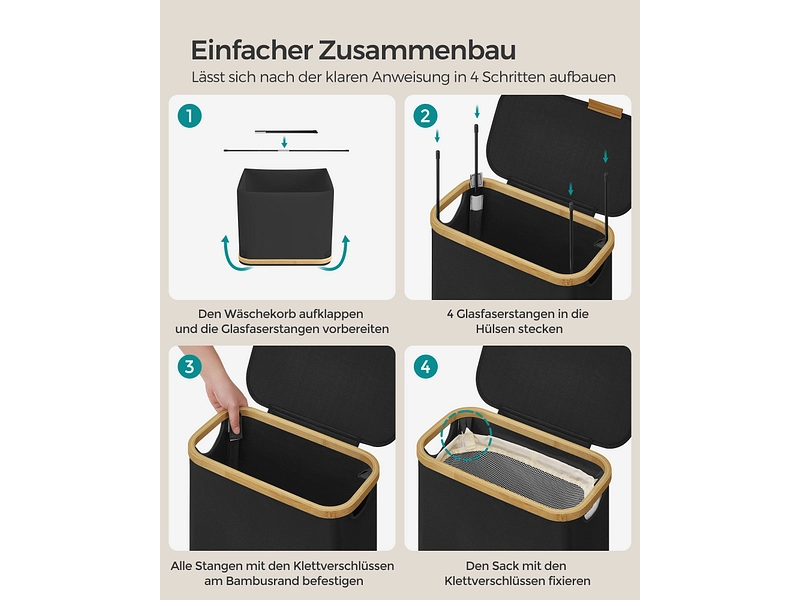 Einfacher Zusammenbau
Lässt sich nach der klaren Anweisung in 4 Schritten aufbauen

1

Den Wäschekorb aufklappen und die Glasfaserstangen vorbereiten

2

4 Glasfaserstangen in die Hülsen stecken

3

Alle Stangen mit den Klettverschlüssen am Bambusrand befestigen

4

Den Sack mit den Klettverschlüssen fixieren