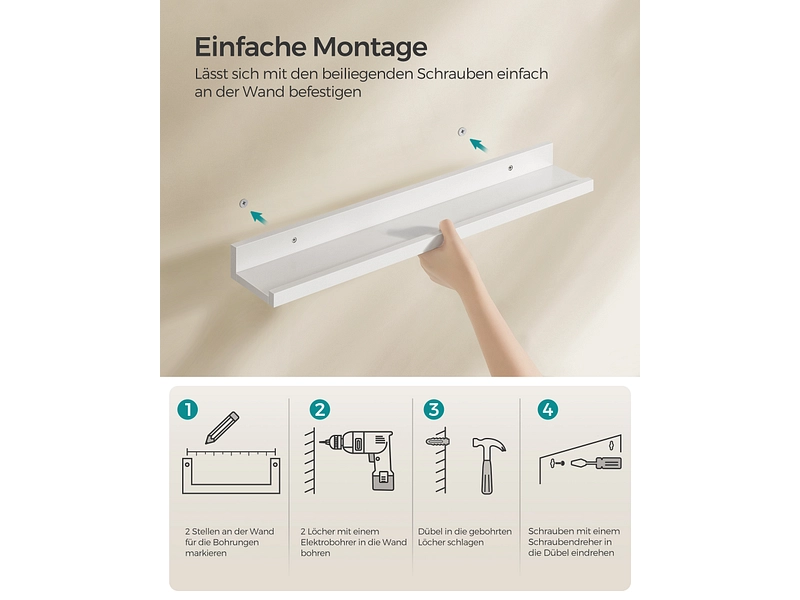 Einfache Montage
Lässt sich mit den beiliegenden Schrauben einfach an der Wand befestigen

1
2 Stellen an der Wand für die Bohrungen markieren

2
2 Löcher mit einem Elektrobohrer in die Wand bohren

3
Dübel in die gebohrten Löcher schlagen

4
Schrauben mit einem Schraubendreher in die Dübel eindrehen