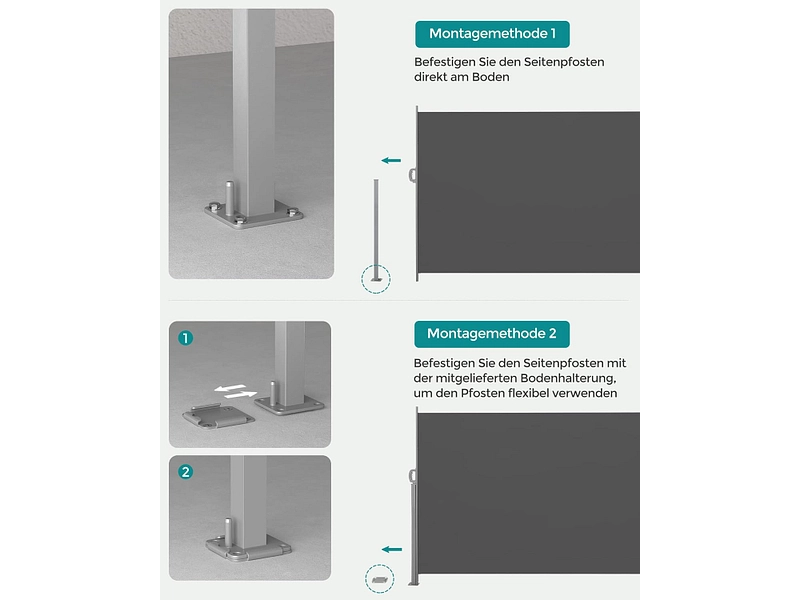 Montagemethode 1

Befestigen Sie den Seitenpfosten direkt am Boden

1

2

Montagemethode 2

Befestigen Sie den Seitenpfosten mit der mitgelieferten Bodenhalterung, um den Pfosten flexibel verwenden