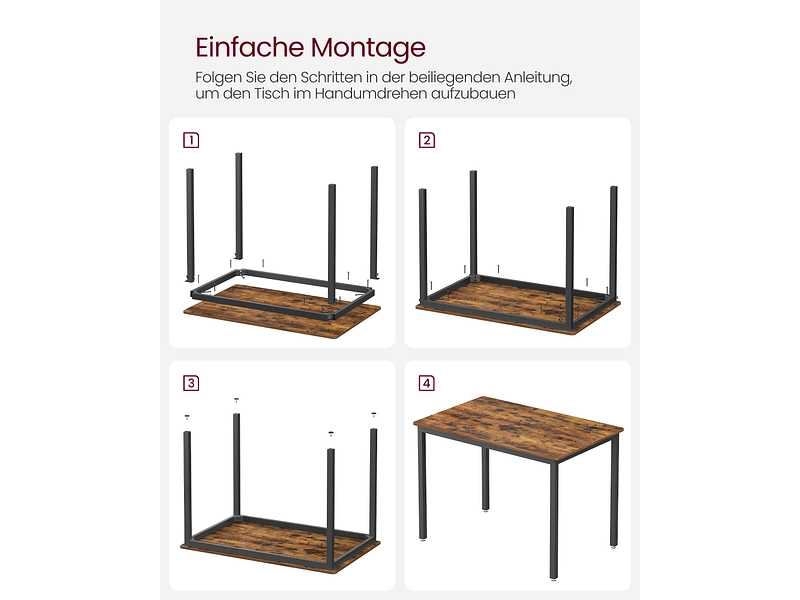 Einfache Montage

Folgen Sie den Schritten in der beiliegenden Anleitung, um den Tisch im Handumdrehen aufzubauen

1

2

3

4