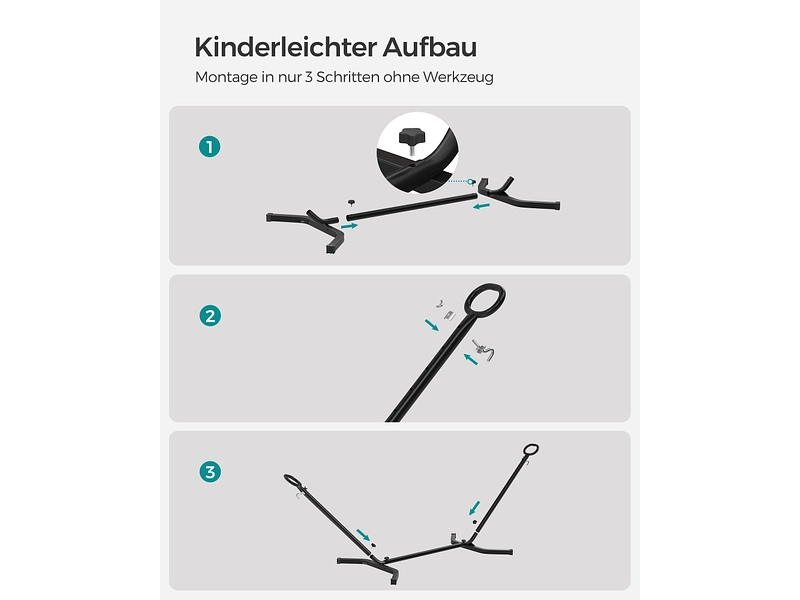 Kinderleichter Aufbau
Montage in nur 3 Schritten ohne Werkzeug

1

2

3