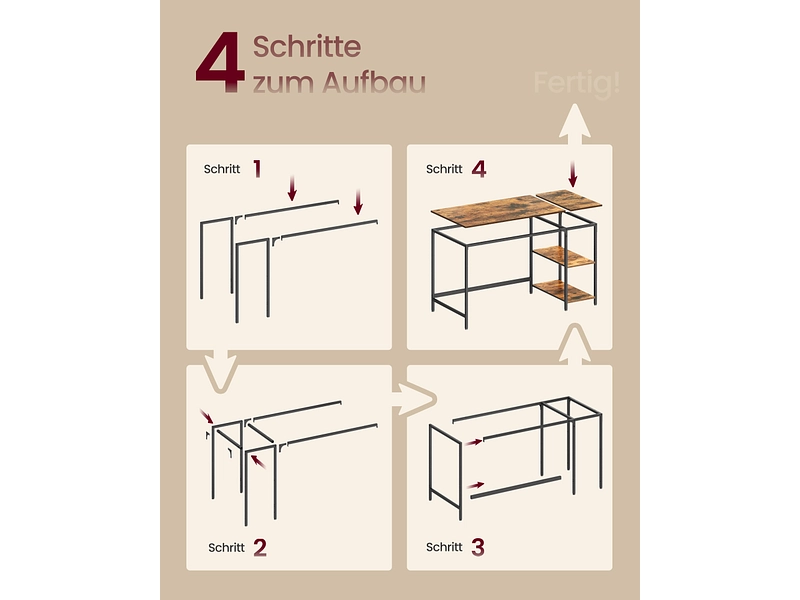 4 Schritte zum Aufbau

Fertig!

Schritt 1

Schritt 4

Schritt 2

Schritt 3