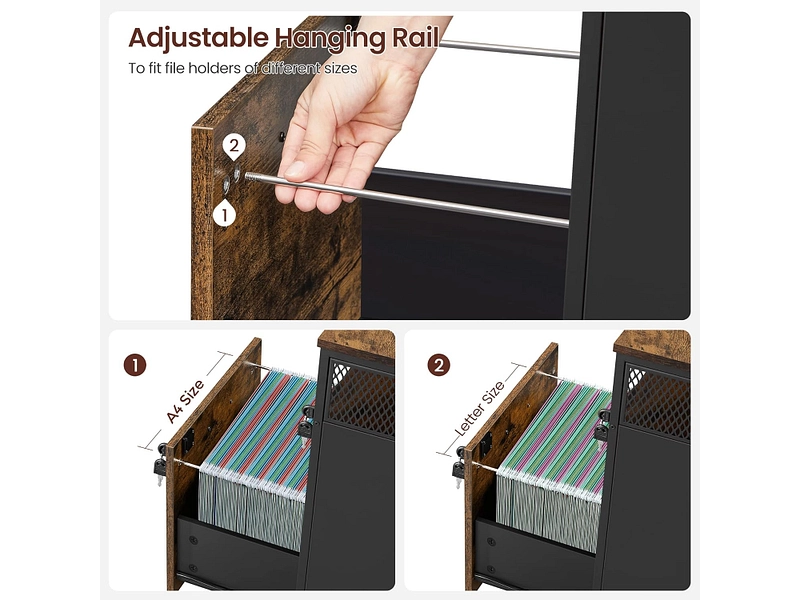 Adjustable Hanging Rail
To fit file holders of different sizes

2
1

1
A4 Size

2
Letter Size