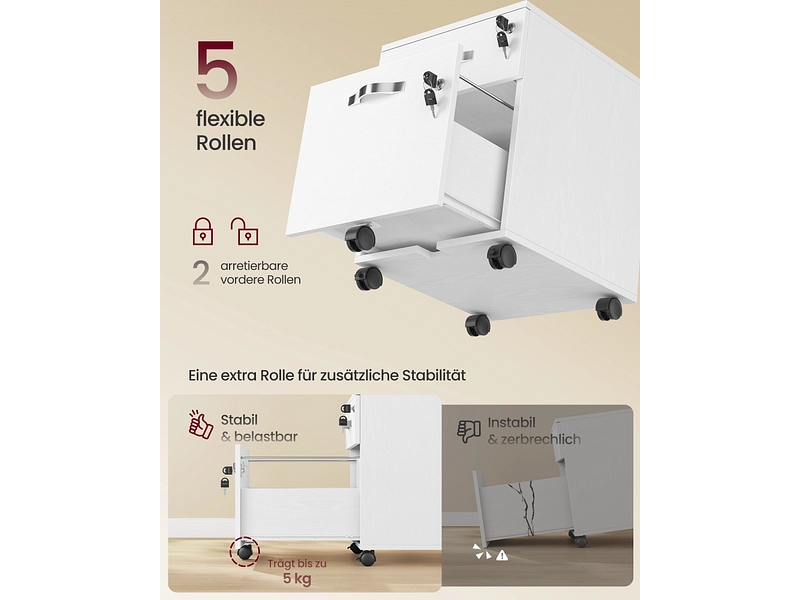 5
flexible
Rollen

2 arretierbare vordere Rollen

Eine extra Rolle für zusätzliche Stabilität

Stabil
& belastbar

Trägt bis zu
5 kg

Instabil
& zerbrechlich