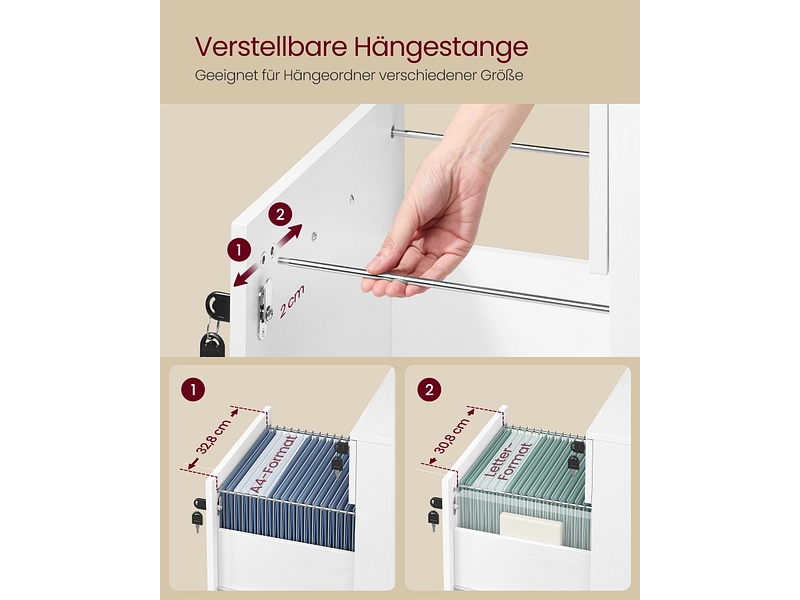 Verstellbare Hängestange

Geeignet für Hängeordner verschiedener Größe

2
1
2 cm

1
32,8 cm
A4-Format

2
30,8 cm
Letter-Format