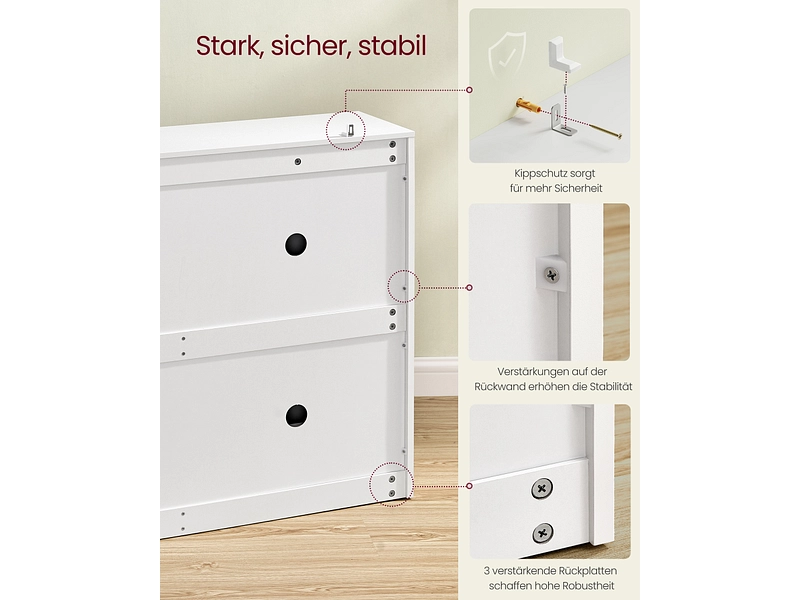 Stark, sicher, stabil

Kippschutz sorgt für mehr Sicherheit

Verstärkungen auf der Rückwand erhöhen die Stabilität

3 verstärkende Rückplatten schaffen hohe Robustheit