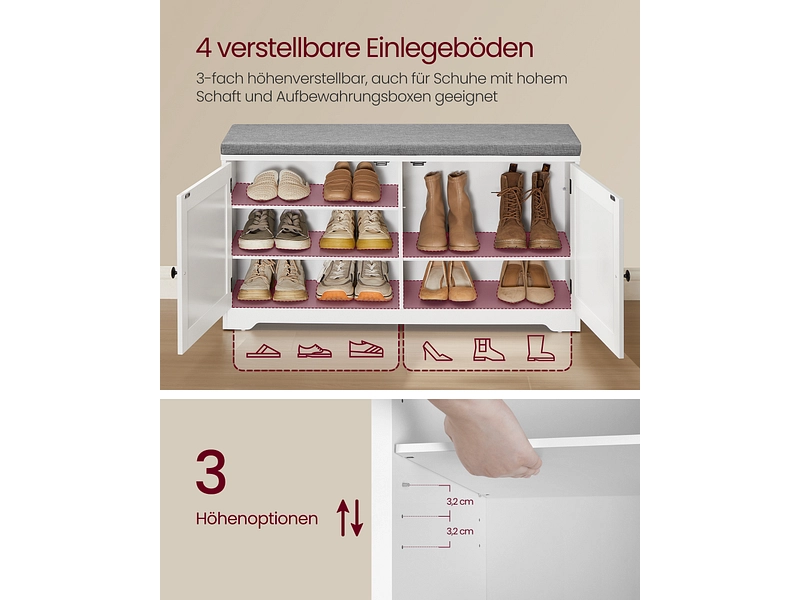 4 verstellbare Einlegeböden

3-fach höhenverstellbar, auch für Schuhe mit hohem Schaft und Aufbewahrungsboxen geeignet

3

Höhenoptionen

3,2 cm

3,2 cm