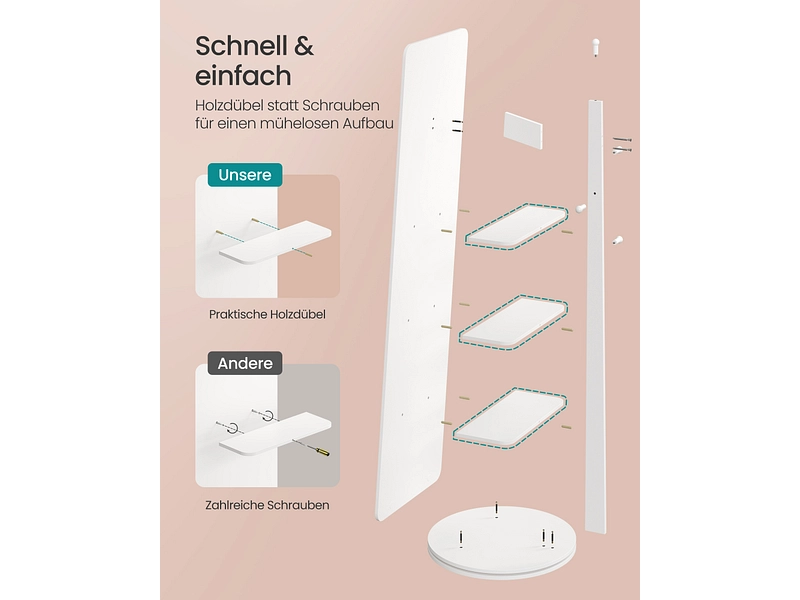 Schnell & einfach

Holzdübel statt Schrauben für einen mühelosen Aufbau

Unsere

Praktische Holzdübel

Andere

Zahlreiche Schrauben