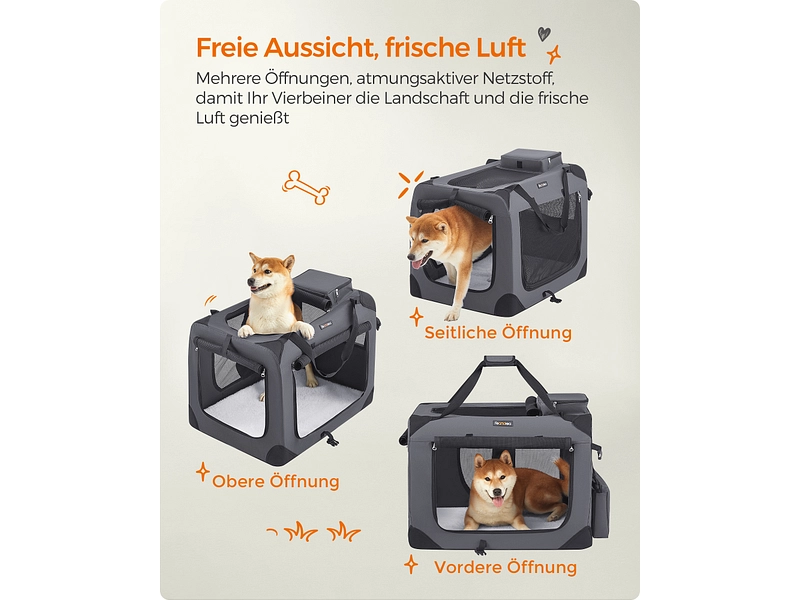 Freie Aussicht, frische Luft

Mehrere Öffnungen, atmungsaktiver Netzstoff, damit Ihr Vierbeiner die Landschaft und die frische Luft genießt

Seitliche Öffnung

Obere Öffnung

Vordere Öffnung