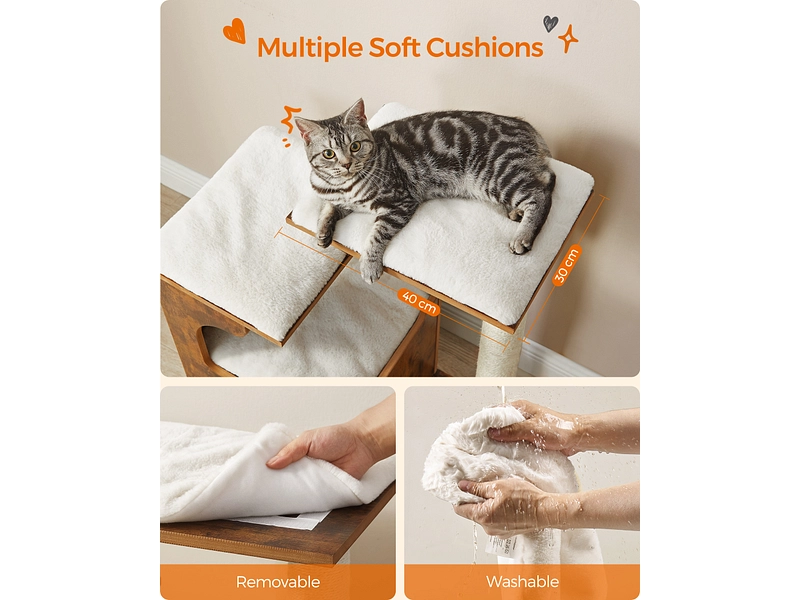 Multiple Soft Cushions

40 cm

30 cm

Removable

Washable