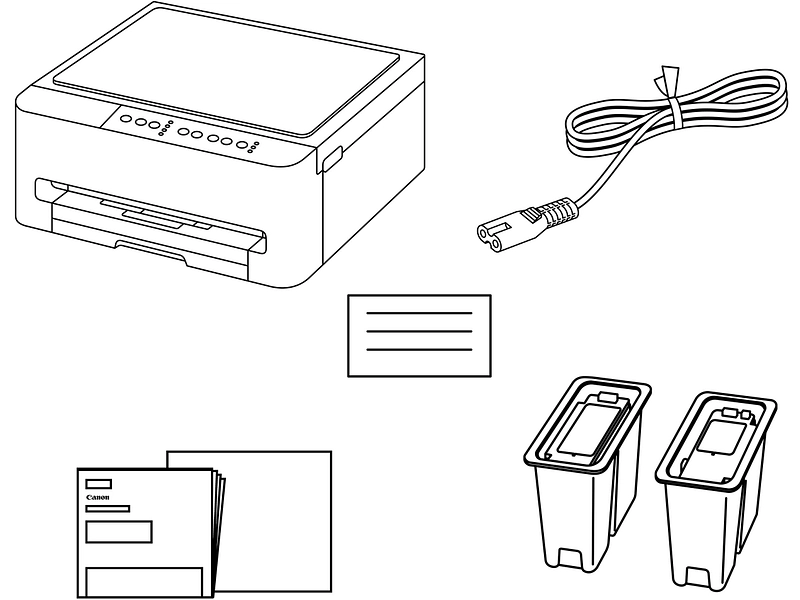 Canon