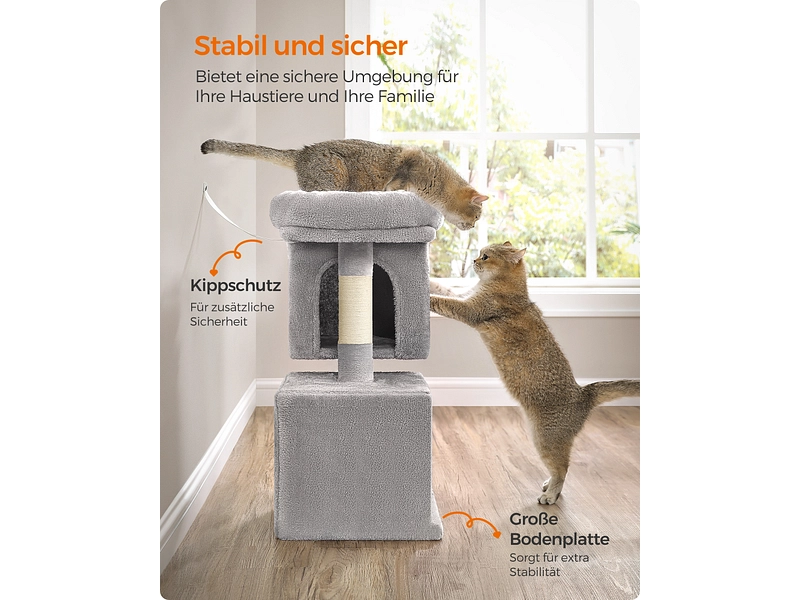 Stabil und sicher

Bietet eine sichere Umgebung für Ihre Haustiere und Ihre Familie

Kippschutz

Für zusätzliche Sicherheit

Große Bodenplatte

Sorgt für extra Stabilität