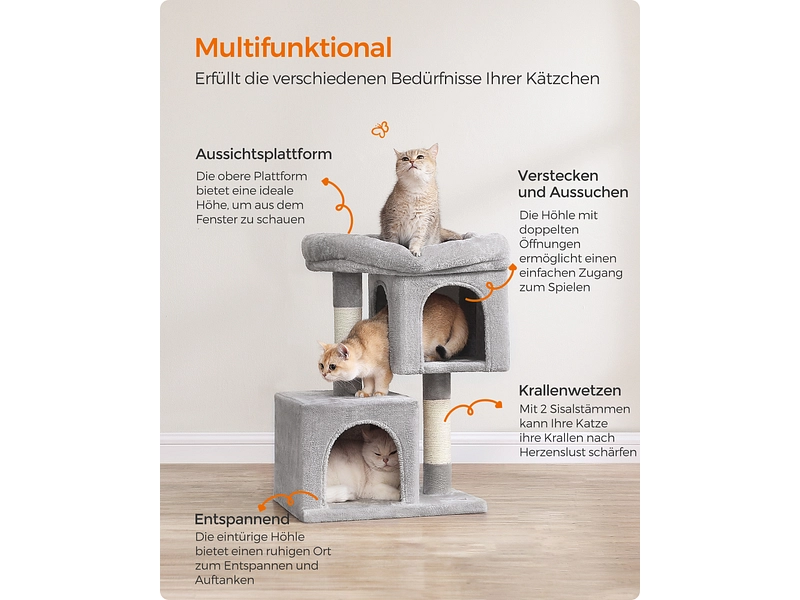 Multifunktional
Erfüllt die verschiedenen Bedürfnisse Ihrer Kätzchen

Aussichtsplattform
Die obere Plattform bietet eine ideale Höhe, um aus dem Fenster zu schauen

Verstecken und Aussuchen
Die Höhle mit doppelten Öffnungen ermöglicht einen einfachen Zugang zum Spielen

Krallenwetzen
Mit 2 Sisalstämmen kann Ihre Katze ihre Krallen nach Herzenslust schärfen

Entspannend
Die eintürige Höhle bietet einen ruhigen Ort zum Entspannen und Auftanken