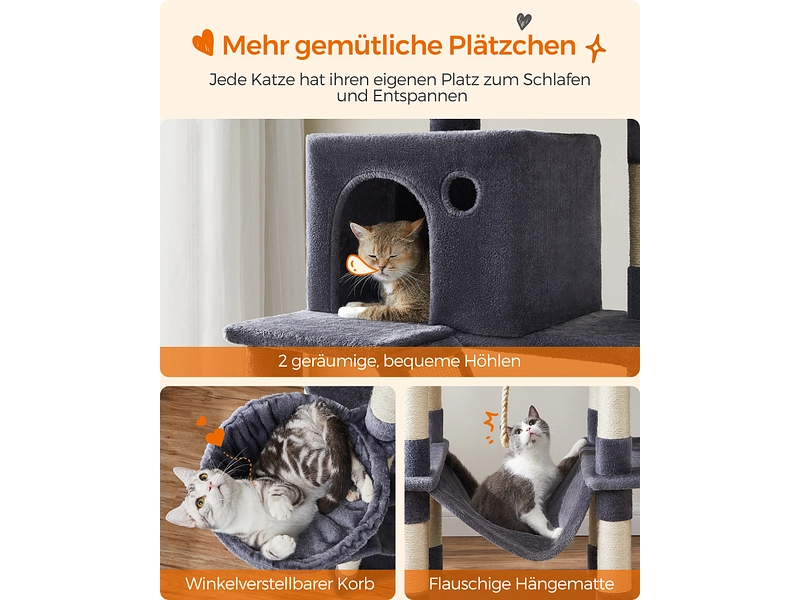 Mehr gemütliche Plätzchen

Jede Katze hat ihren eigenen Platz zum Schlafen und Entspannen

2 geräumige, bequeme Höhlen

Winkelverstellbarer Korb

Flauschige Hängematte