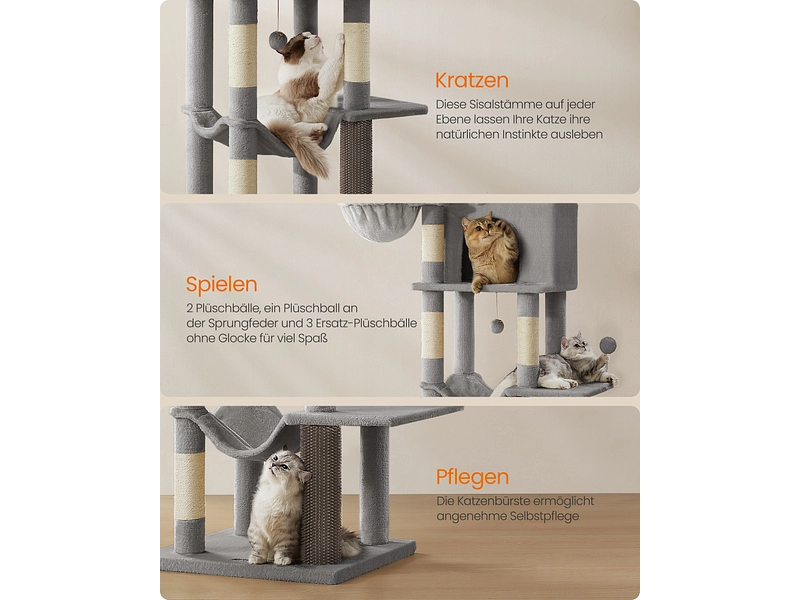 Kratzen
Diese Sisalstämme auf jeder Ebene lassen Ihre Katze ihre natürlichen Instinkte ausleben

Spielen
2 Plüschbälle, ein Plüschball an der Sprungfeder und 3 Ersatz-Plüschbälle ohne Glocke für viel Spaß

Pflegen
Die Katzenbürste ermöglicht angenehme Selbstpflege