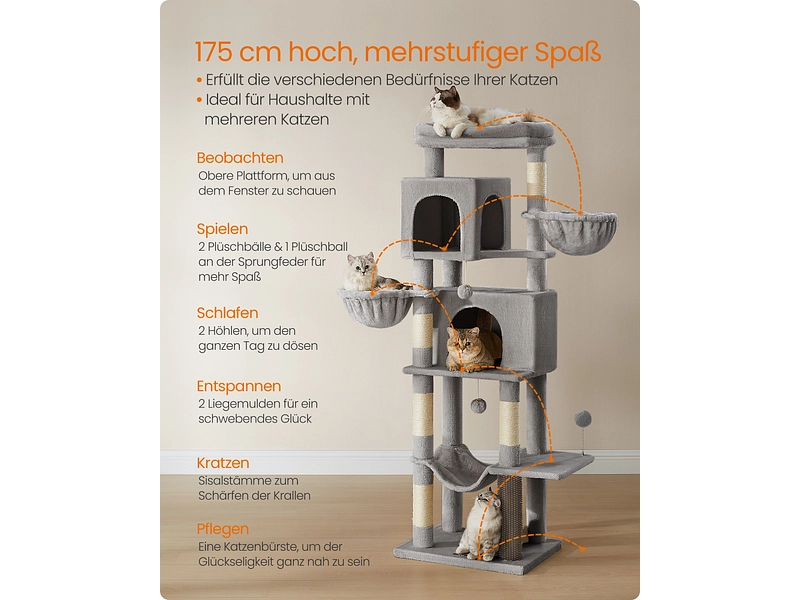 175 cm hoch, mehrstufiger Spaß

• Erfüllt die verschiedenen Bedürfnisse Ihrer Katzen
• Ideal für Haushalte mit mehreren Katzen

Beobachten
Obere Plattform, um aus dem Fenster zu schauen

Spielen
2 Plüschbälle & 1 Plüschball an der Sprungfeder für mehr Spaß

Schlafen
2 Höhlen, um den ganzen Tag zu dösen

Entspannen
2 Liegemulden für ein schwebendes Glück

Kratzen
Sisalstämme zum Schärfen der Krallen

Pflegen
Eine Katzenbürste, um der Glückseligkeit ganz nah zu sein