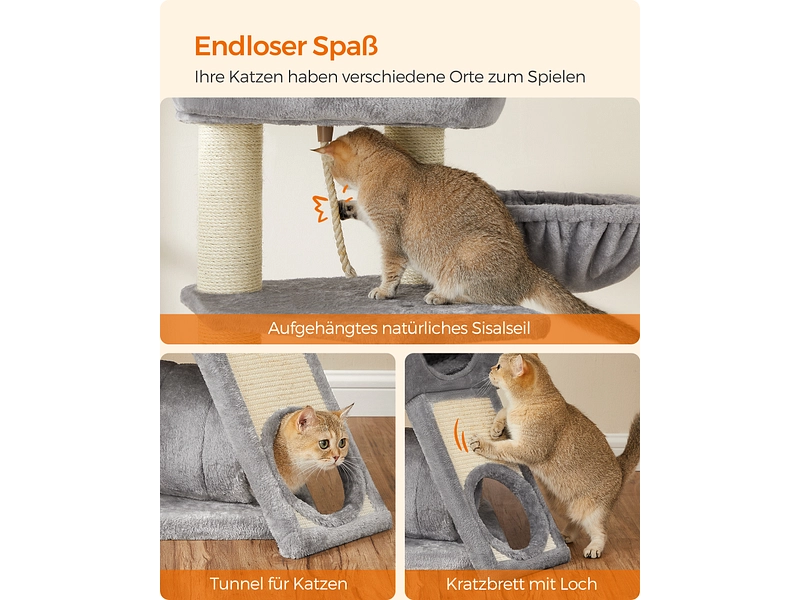 Endloser Spaß

Ihre Katzen haben verschiedene Orte zum Spielen

Aufgehängtes natürliches Sisalseil

Tunnel für Katzen

Kratzbrett mit Loch