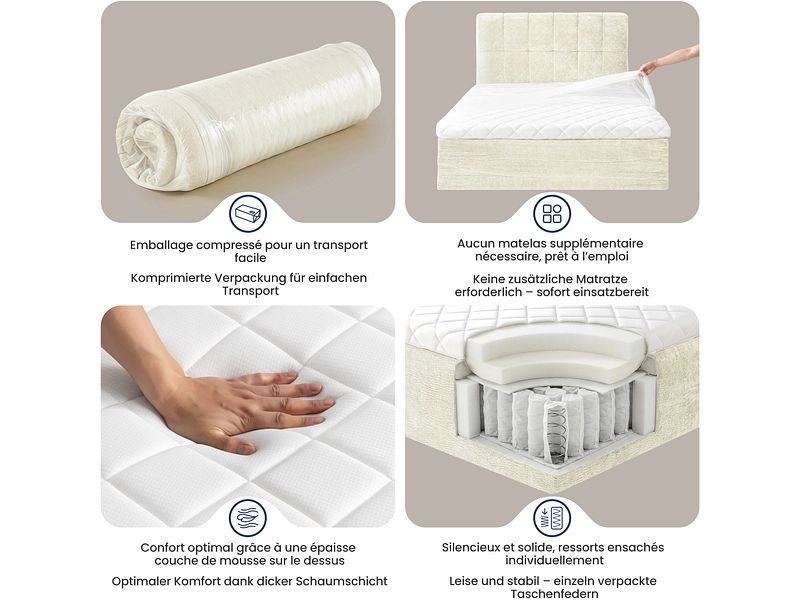 Emballage compressé pour un transport facile

Komprimierte Verpackung für einfachen Transport

Aucun matelas supplémentaire nécessaire, prêt à l'emploi

Keine zusätzliche Matratze erforderlich – sofort einsatzbereit

Confort optimal grâce à une épaisse couche de mousse sur le dessus

Optimaler Komfort dank dicker Schaumschicht

Silencieux et solide, ressorts ensachés individuellement

Leise und stabil – einzeln verpackte Taschenfedern