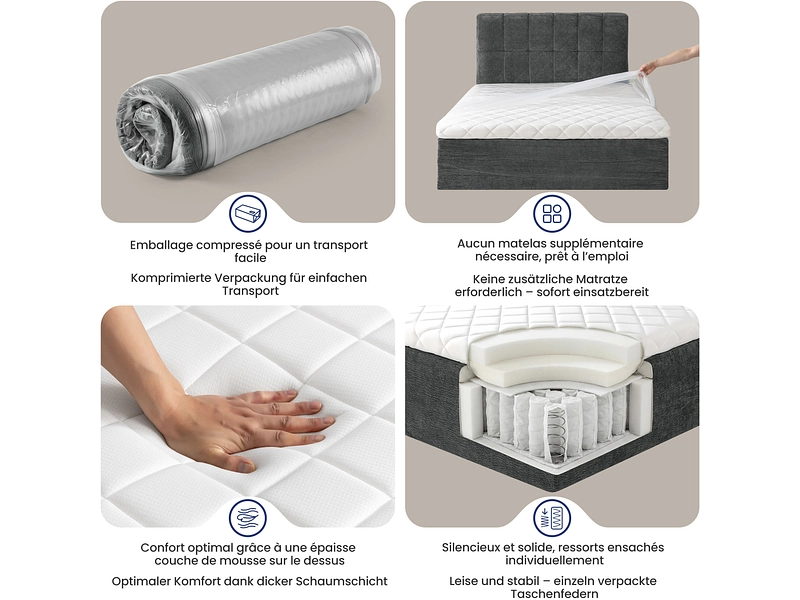 Emballage compressé pour un transport facile

Komprimierte Verpackung für einfachen Transport

Aucun matelas supplémentaire nécessaire, prêt à l'emploi

Keine zusätzliche Matratze erforderlich – sofort einsatzbereit

Confort optimal grâce à une épaisse couche de mousse sur le dessus

Optimaler Komfort dank dicker Schaumschicht

Silencieux et solide, ressorts ensachés individuellement

Leise und stabil – einzeln verpackte Taschenfedern