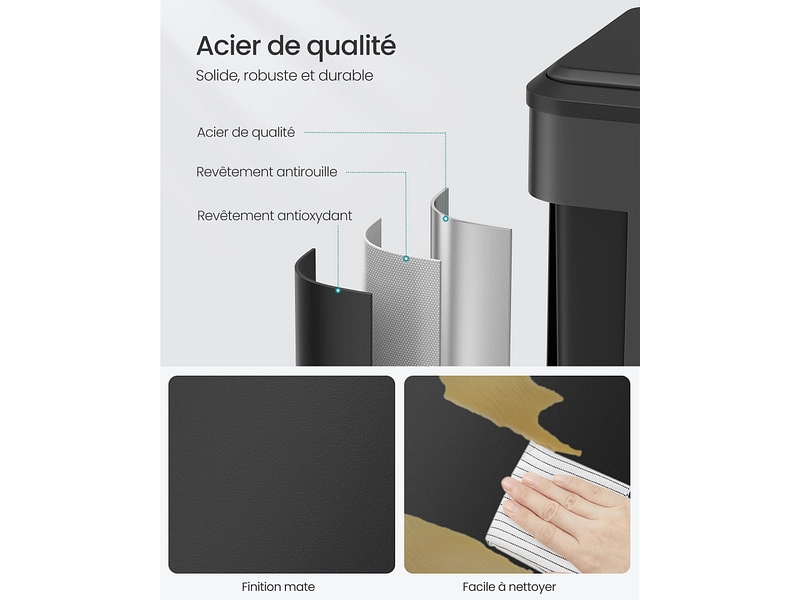 Acier de qualité
Solide, robuste et durable

Acier de qualité
Revêtement antirouille
Revêtement antioxydant

Finition mate
Facile à nettoyer