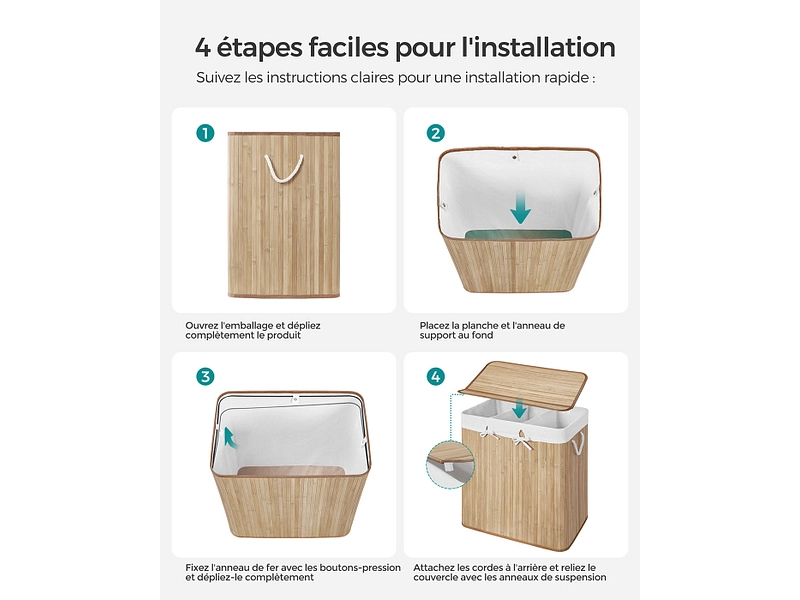 4 étapes faciles pour l'installation

Suivez les instructions claires pour une installation rapide :

1

Ouvrez l'emballage et dépliez complètement le produit

2

Placez la planche et l'anneau de support au fond

3

Fixez l'anneau de fer avec les boutons-pression et dépliez-le complètement

4

Attachez les cordes à l'arrière et reliez le couvercle avec les anneaux de suspension