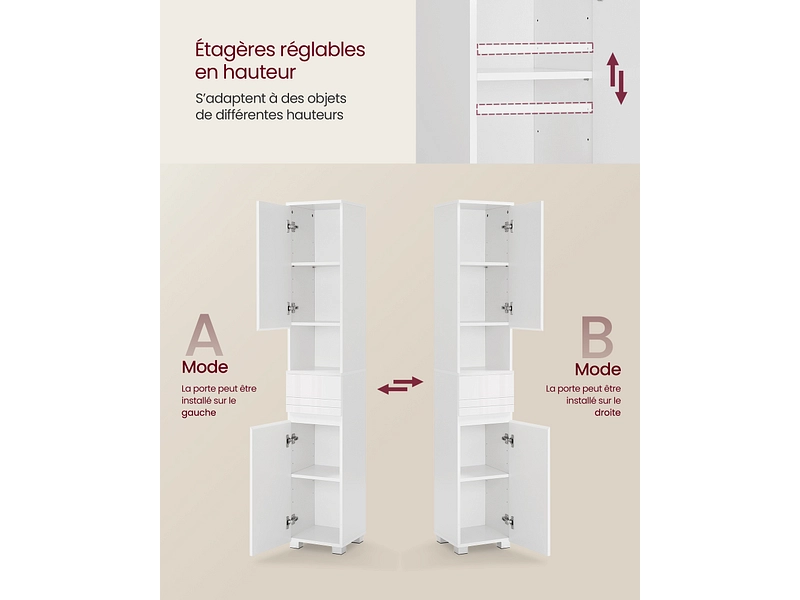 Étagères réglables en hauteur

S'adaptent à des objets de différentes hauteurs

A
Mode
La porte peut être installé sur le gauche

B
Mode
La porte peut être installé sur le droite