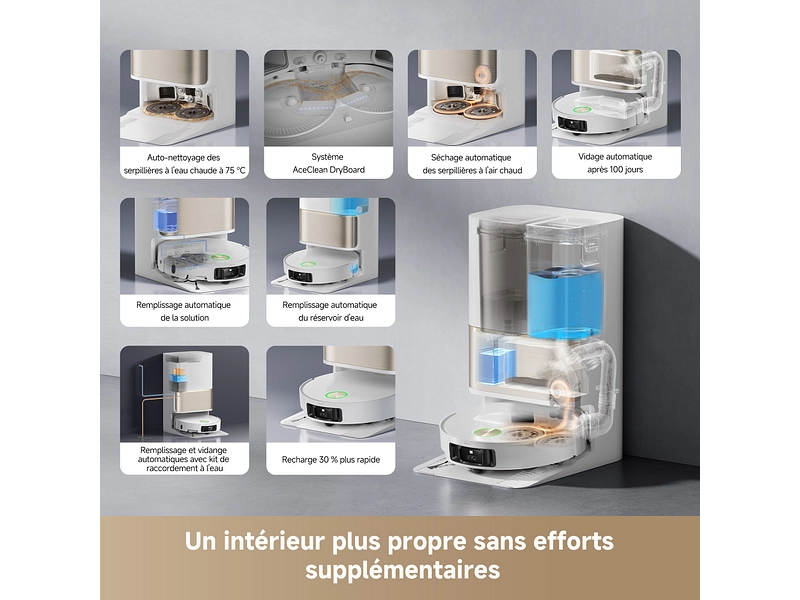 Auto-nettoyage des serpillières à l'eau chaude à 75 °C

Système AceClean DryBoard

Séchage automatique des serpillières à l'air chaud

Vidage automatique après 100 jours

Remplissage automatique de la solution

Remplissage automatique du réservoir d'eau

Remplissage et vidange automatiques avec kit de raccordement à l'eau

Recharge 30 % plus rapide

Un intérieur plus propre sans efforts supplémentaires